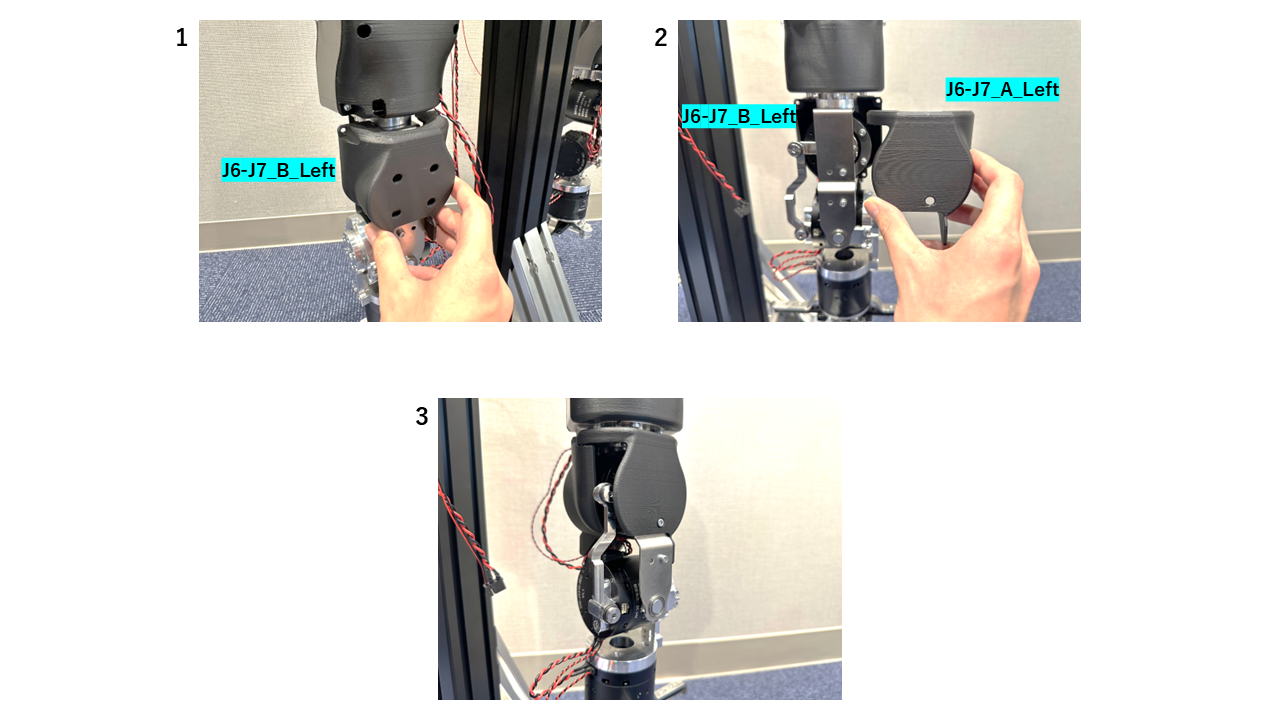 1

J6-J7_B_Left

2

J6-J7_B_Left

J6-J7_A_Left

3