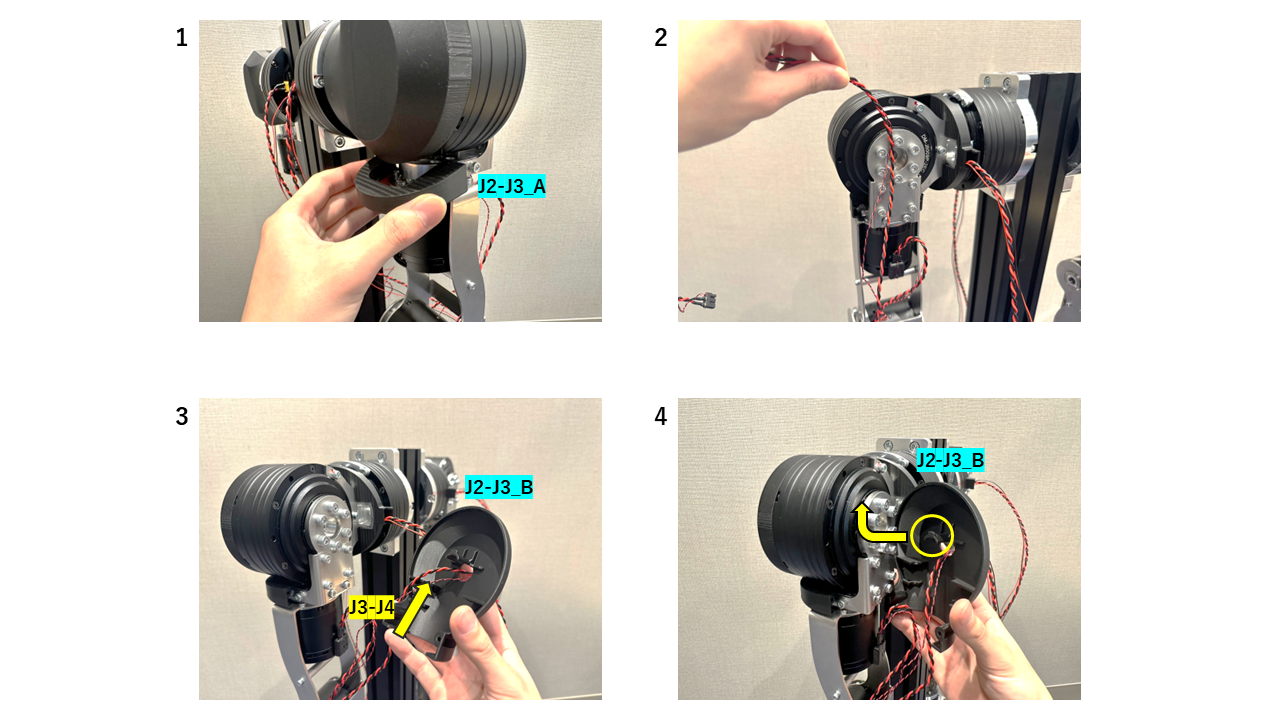 1

J2-J3_A

2

3

J2-J3_B

J3-J4

4

J2-J3_B